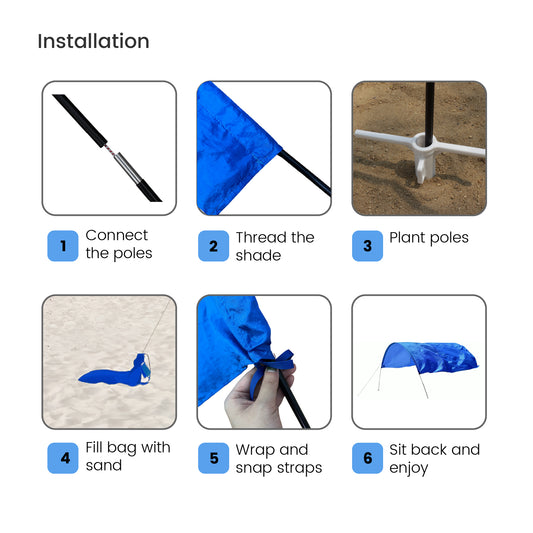 Installation

1 Connect the poles

2 Thread the shade

3 Plant poles

4 Fill bag with sand

5 Wrap and snap straps

6 Sit back and enjoy